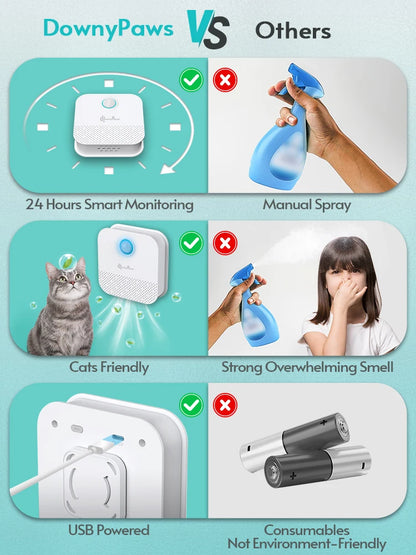 DownyPaws VS Others

24 Hours Smart Monitoring

Manual Spray

Cats Friendly

Strong Overwhelming Smell

USB Powered

Consumables
Not Environment-Friendly